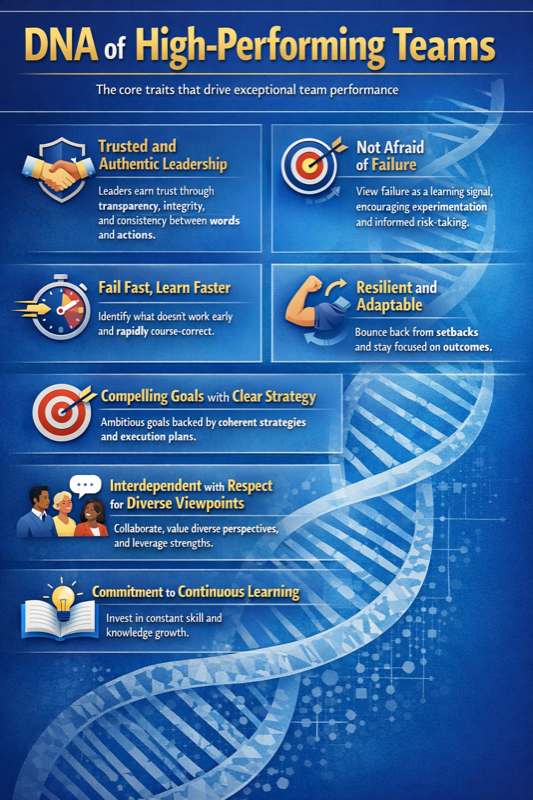 DNA of High-Performing Teams

The core traits that drive exceptional team performance

Trusted and Authentic Leadership

Leaders earn trust through transparency, integrity, and consistency between words and actions.

Not Afraid of Failure

View failure as a learning signal, encouraging experimentation and informed risk-taking.

Fail Fast, Learn Faster

Identify what doesn't work early and rapidly course-correct.

Resilient and Adaptable

Bounce back from setbacks and stay focused on outcomes.

Compelling Goals with Clear Strategy

Ambitious goals backed by coherent strategies and execution plans.

Interdependent with Respect for Diverse Viewpoints

Collaborate, value diverse perspectives, and leverage strengths.

Commitment to Continuous Learning

Invest in constant skill and knowledge growth.